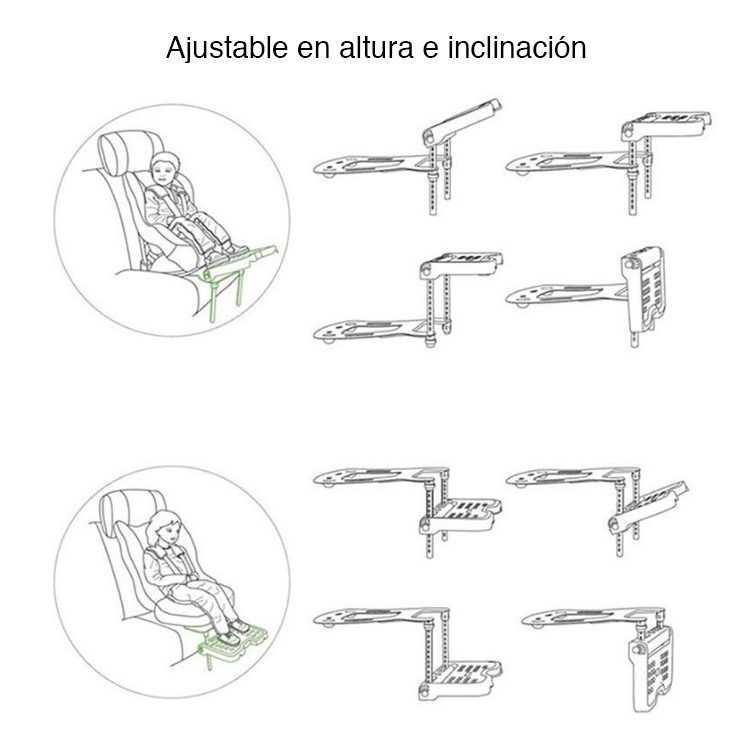 Ajustable en altura e inclinación