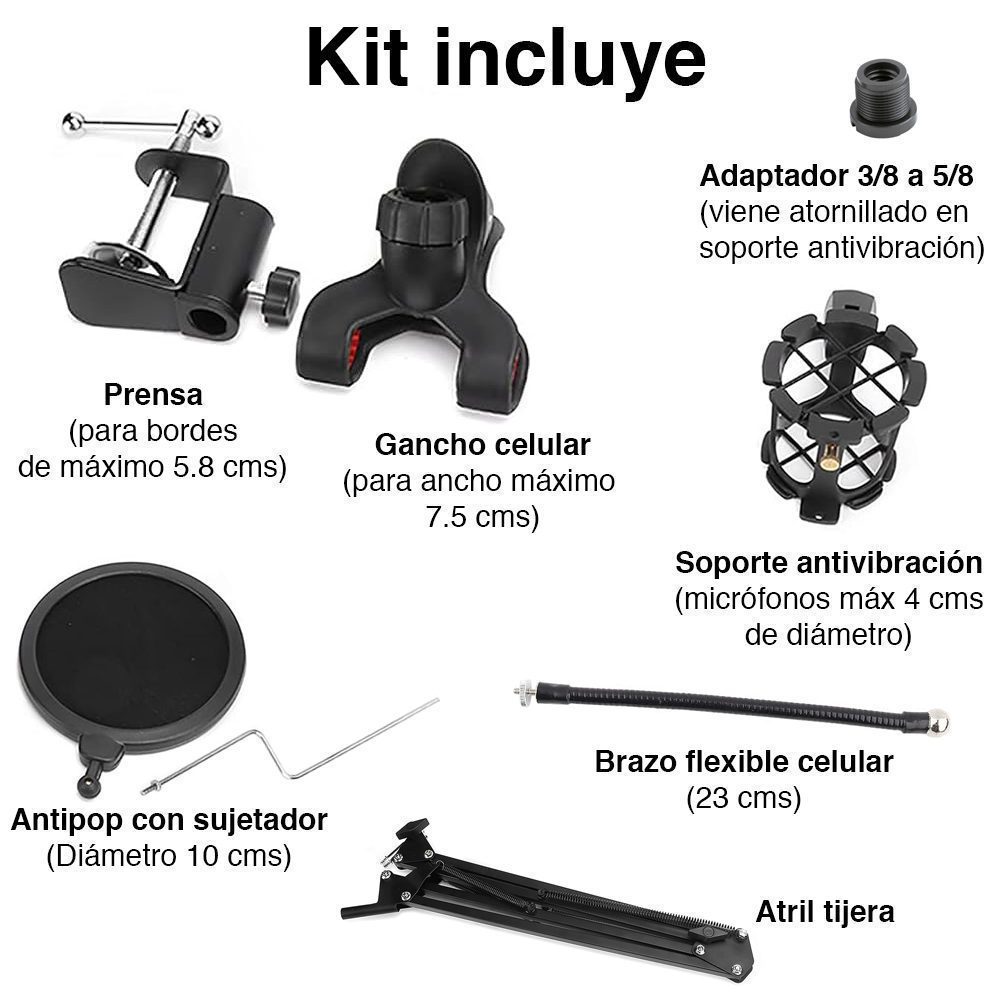 Kit incluye

Adaptador 3/8 a 5/8
(viene atornillado en soporte antivibración)

Prensa
(para bordes de máximo 5.8 cms)

Gancho celular
(para ancho máximo 7.5 cms)

Soporte antivibración
(micrófonos máx 4 cms de diámetro)

Brazo flexible celular
(23 cms)

Antipop con sujetador
(Diámetro 10 cms)

Atril tijera