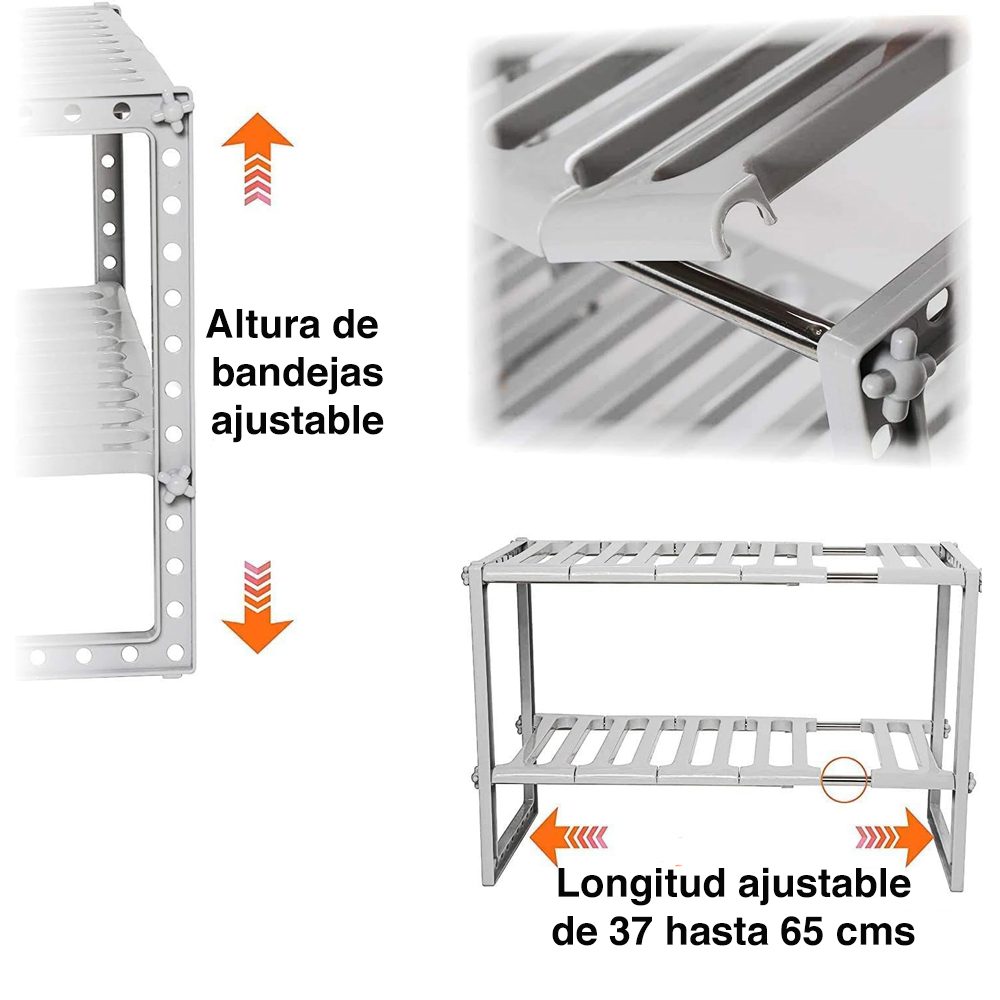 Altura de bandejas ajustable

Longitud ajustable de 37 hasta 65 cms