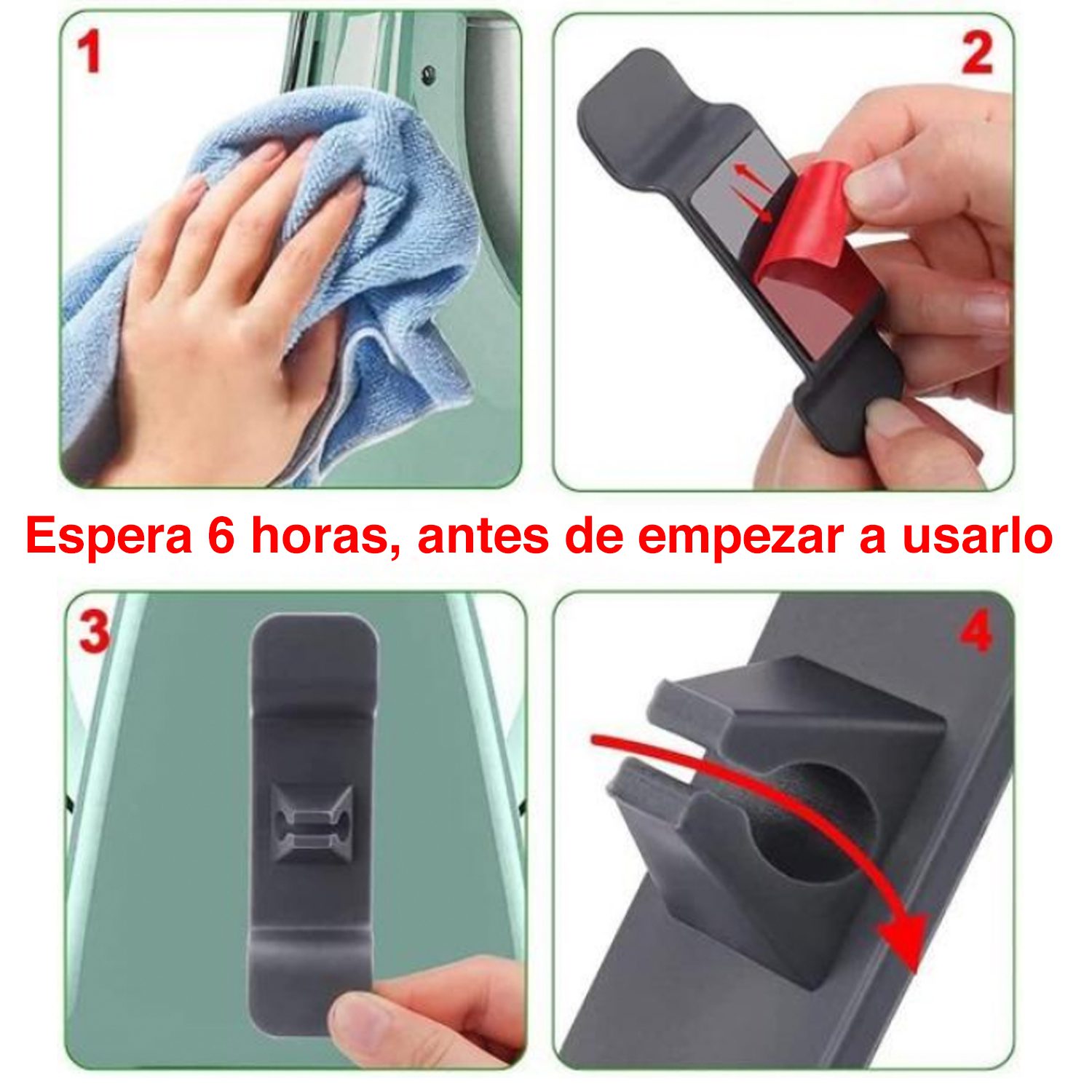 1

2

Espera 6 horas, antes de empezar a usarlo

3

4